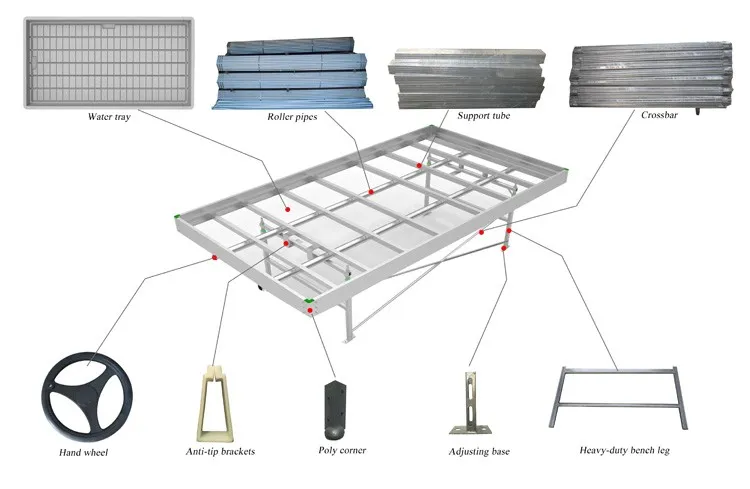 Water tray

Roller pipes

Support tube

Crossbar

Hand wheel

Anti-tip brackets

Poly corner

Adjusting base

Heavy-duty bench leg